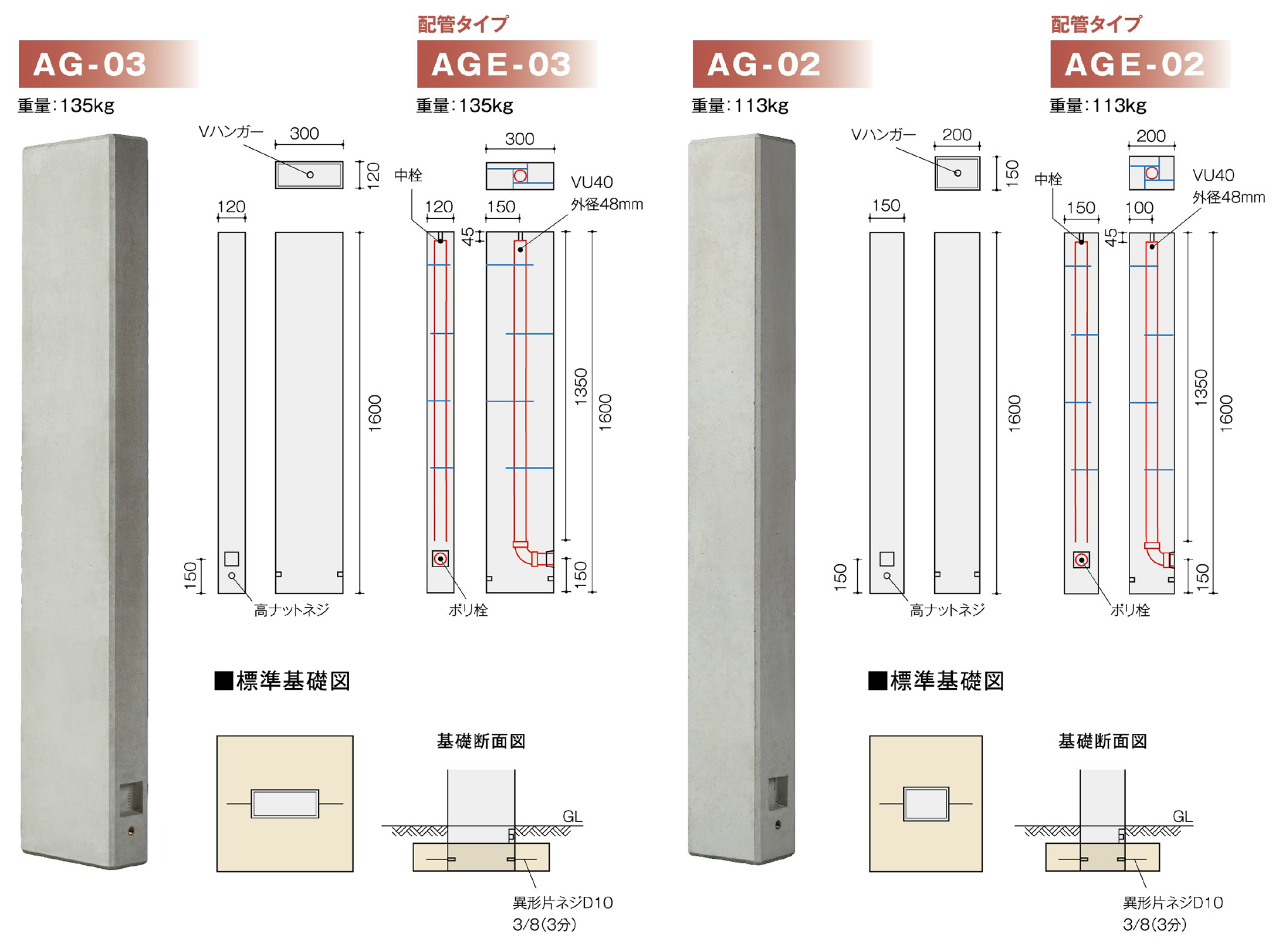 AG-03
重量:135kg

Vハンガー
300
120
120
1600
150
高ナットネジ

配管タイプ
AGE-03
重量:135kg

300
中栓
VU40
外径48mm
120
150
45
1350
1600
150
ポリ栓

■標準基礎図

基礎断面図
GL
異形片ネジD10
3/8(3分)

AG-02
重量:113kg

Vハンガー
200
150
150
1600
150
高ナットネジ

配管タイプ
AGE-02
重量:113kg

200
中栓
VU40
外径48mm
150
100
45
1350
1600
150
ポリ栓

■標準基礎図

基礎断面図
GL
異形片ネジD10
3/8(3分)